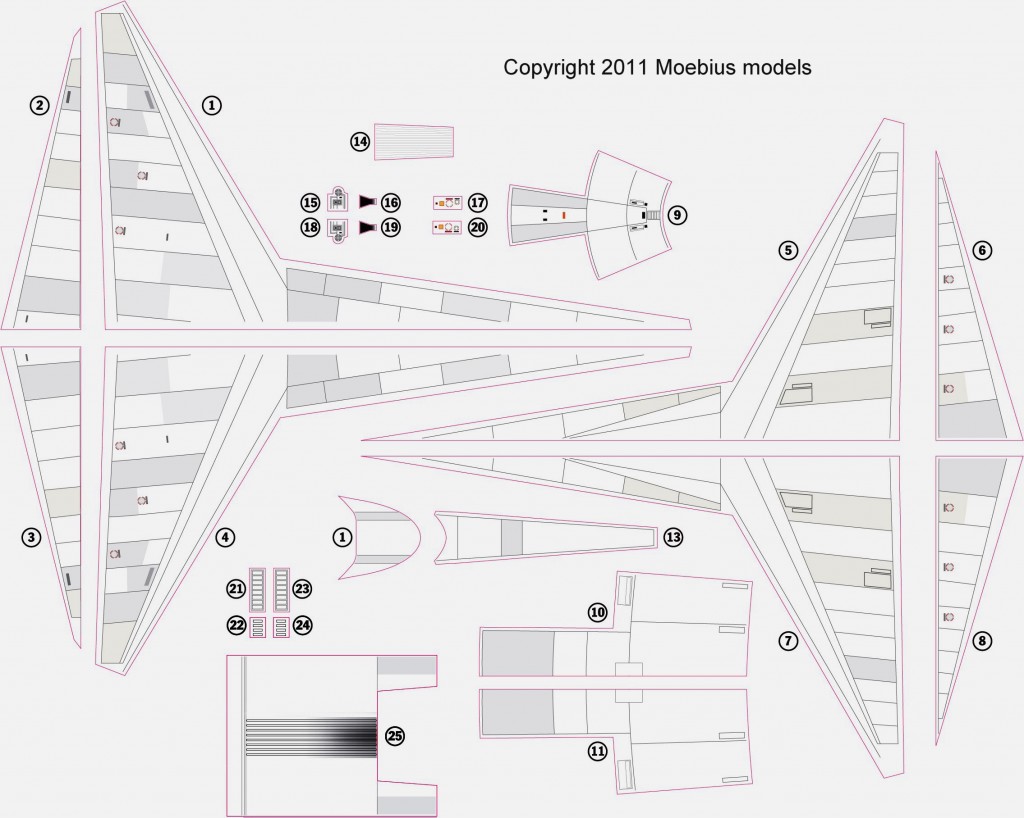 Copyright 2011 Moebius models

2

1

14

15

16

17

18

19

20

9

5

6

3

4

1

13

21

23

22

24

10

7

8

25

11