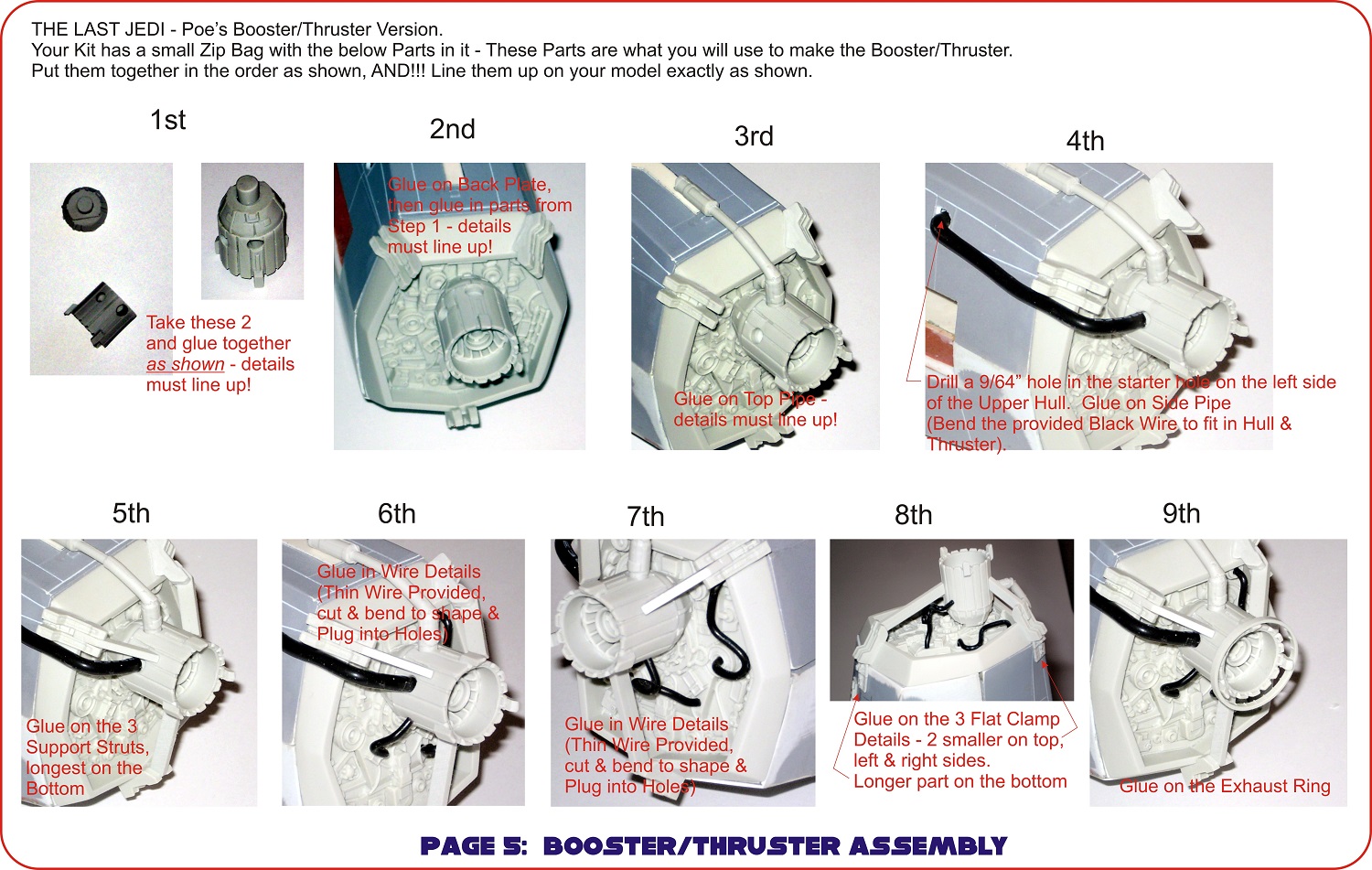 THE LAST JEDI - Poe's Booster/Thruster Version.
Your Kit has a small Zip Bag with the below Parts in it - These Parts are what you will use to make the Booster/Thruster.
Put them together in the order as shown, AND!!! Line them up on your model exactly as shown.

1st

Take these 2 and glue together as shown - details must line up!

2nd

Glue on Back Plate, then glue in parts from Step 1 - details must line up!

3rd

Glue on Top Pipe - details must line up!

4th

Drill a 9/64" hole in the starter hole on the left side of the Upper Hull. Glue on Side Pipe (Bend the provided Black Wire to fit in Hull & Thruster).

5th

Glue on the 3 Support Struts, longest on the Bottom

6th

Glue in Wire Details (Thin Wire Provided, cut & bend to shape & Plug into Holes)

7th

Glue in Wire Details (Thin Wire Provided, cut & bend to shape & Plug into Holes)

8th

Glue on the 3 Flat Clamp Details - 2 smaller on top, left & right sides. Longer part on the bottom

9th

Glue on the Exhaust Ring

PAGE 5: BOOSTER/THRUSTER ASSEMBLY