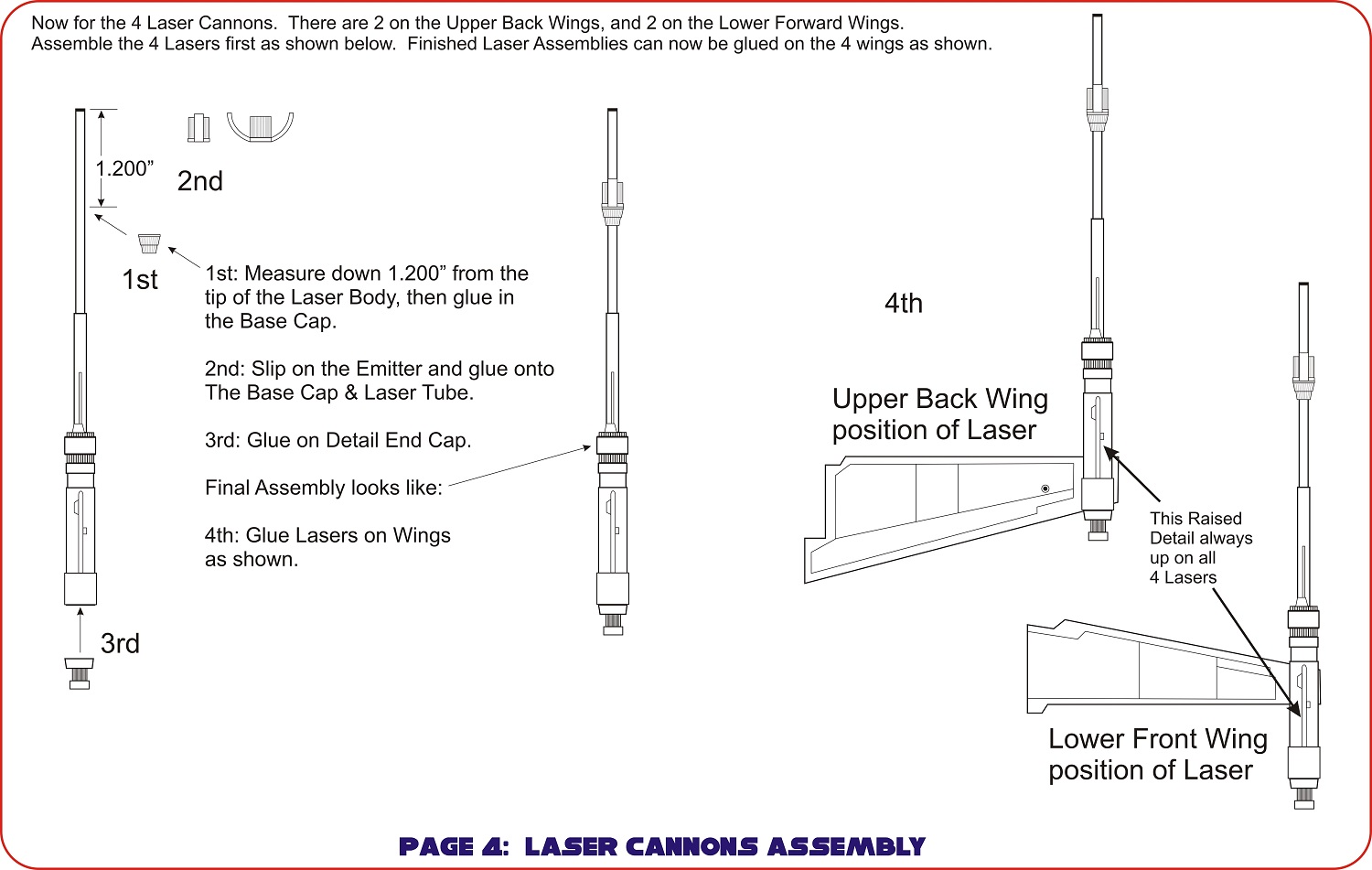 Now for the 4 Laser Cannons. There are 2 on the Upper Back Wings, and 2 on the Lower Forward Wings.
Assemble the 4 Lasers first as shown below. Finished Laser Assemblies can now be glued on the 4 wings as shown.

1.200”

2nd

1st

1st: Measure down 1.200” from the tip of the Laser Body, then glue in the Base Cap.

2nd: Slip on the Emitter and glue onto The Base Cap & Laser Tube.

3rd: Glue on Detail End Cap.

Final Assembly looks like:

4th: Glue Lasers on Wings as shown.

3rd

4th

Upper Back Wing position of Laser

This Raised Detail always up on all 4 Lasers

Lower Front Wing position of Laser

PAGE 4: LASER CANNONS ASSEMBLY